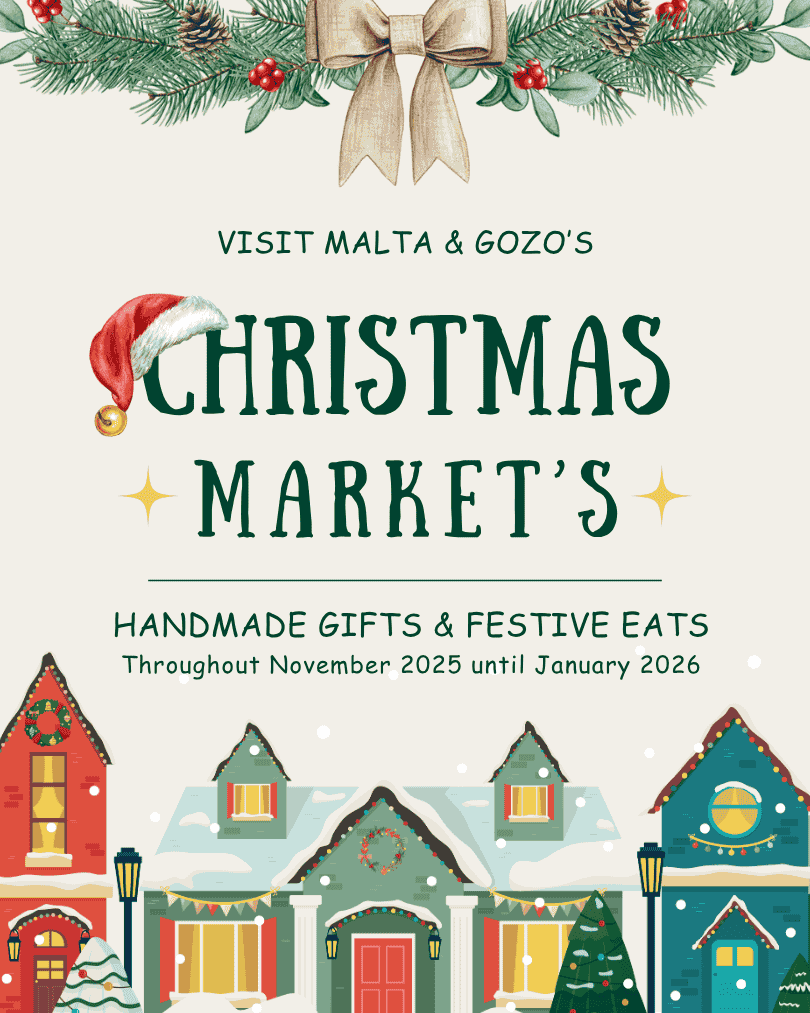 VISIT MALTA & GOZO'S

CHRISTMAS

MARKET'S

HANDMADE GIFTS & FESTIVE EATS

Throughout November 2025 until January 2026